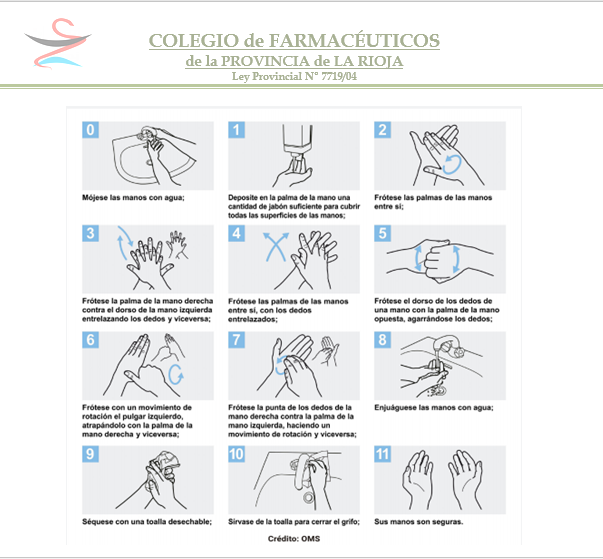 COLEGIO de FARMACÉUTICOS
de la PROVINCIA de LA RIOJA
Ley Provincial N° 7719/04

0
Mójese las manos con agua;

1
Deposite en la palma de la mano una cantidad de jabón suficiente para cubrir todas las superficies de las manos;

2
Frótese las palmas de las manos entre sí;

3
Frótese la palma de la mano derecha contra el dorso de la mano izquierda entrelazando los dedos y viceversa;

4
Frótese las palmas de las manos entre sí, con los dedos entrelazados;

5
Frótese el dorso de los dedos de una mano con la palma de la mano opuesta, agarrándose los dedos;

6
Frótese con un movimiento de rotación el pulgar izquierdo, atrapándolo con la palma de la mano derecha y viceversa;

7
Frótese la punta de los dedos de la mano derecha contra la palma de la mano izquierda, haciendo un movimiento de rotación y viceversa;

8
Enjuáguese las manos con agua;

9
Séquese con una toalla desechable;

10
Sírvase de la toalla para cerrar el grifo;

11
Sus manos son seguras.

Crédito: OMS